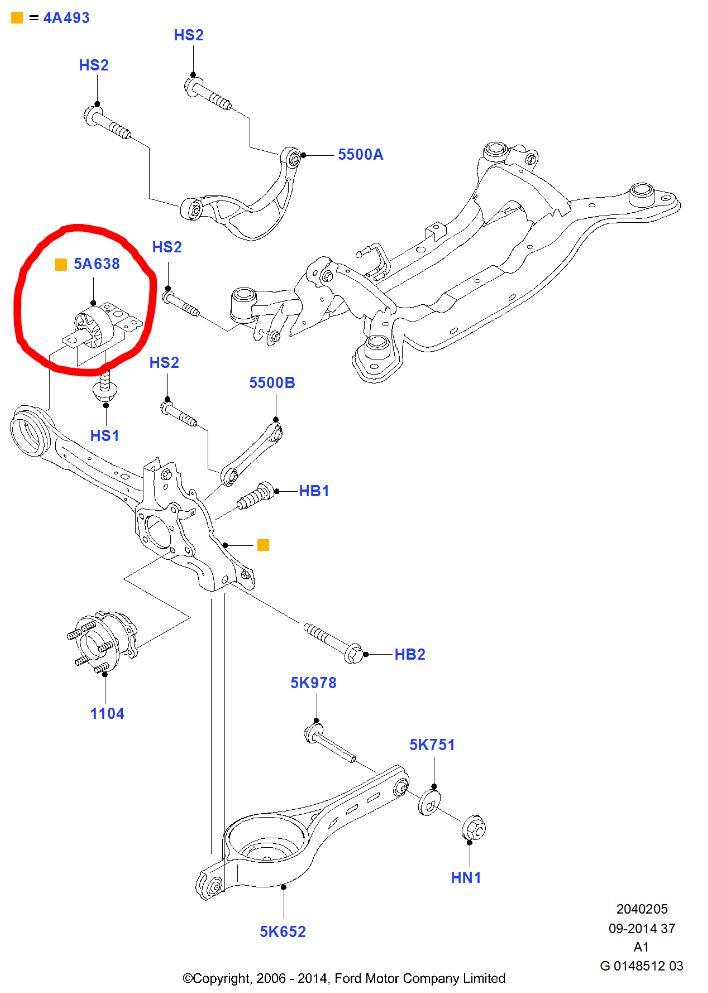 = 4A493

HS2

HS2

5500A

5A638

HS2

HS2

HS1

5500B

HB1

HB2

1104

5K978

5K751

HN1

5K652

2040205
09-2014 37
A1
G 0148512 03

©Copyright, 2006 - 2014, Ford Motor Company Limited